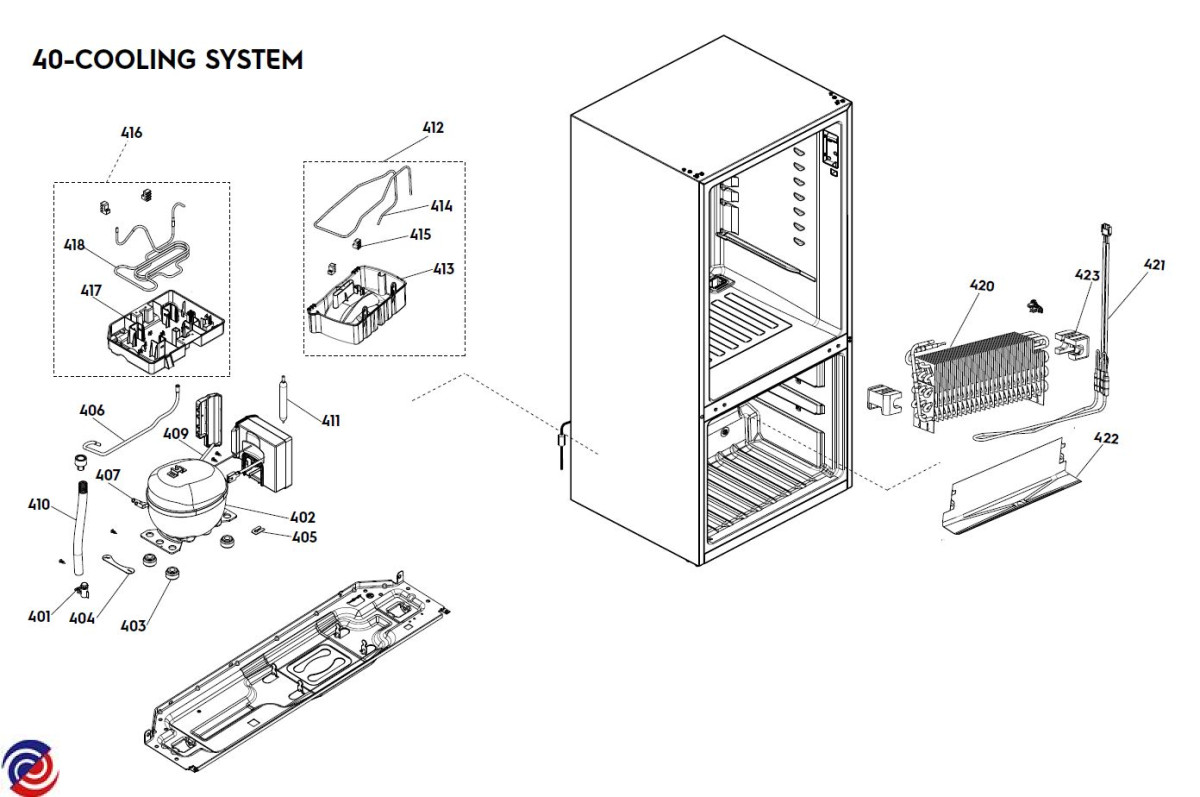 40-COOLING SYSTEM

416
418
417
412
414
415
413
406
409
411
407
410
402
405
401
404
403
420
423
421
422